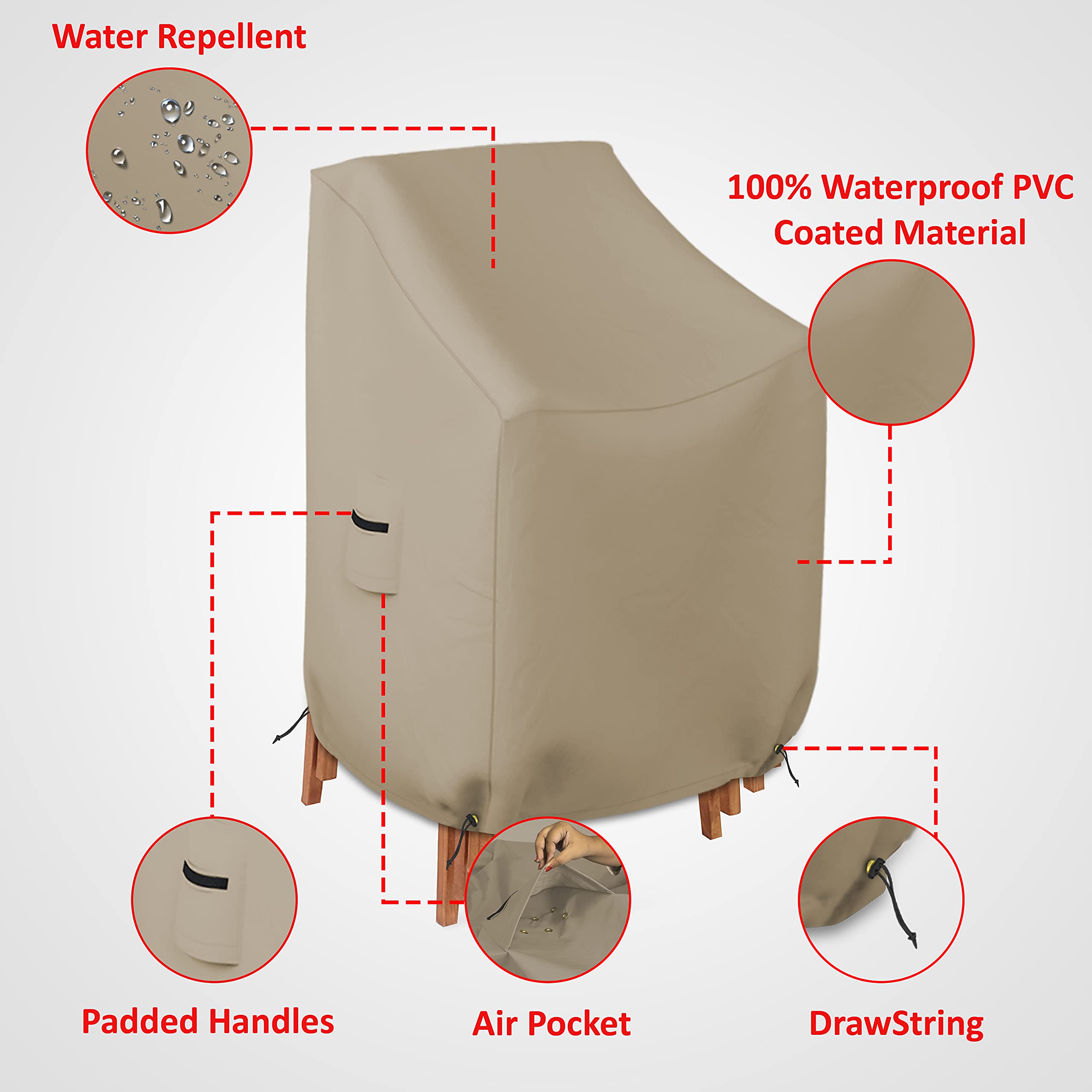 Water Repellent

100% Waterproof PVC Coated Material

Padded Handles

Air Pocket

DrawString